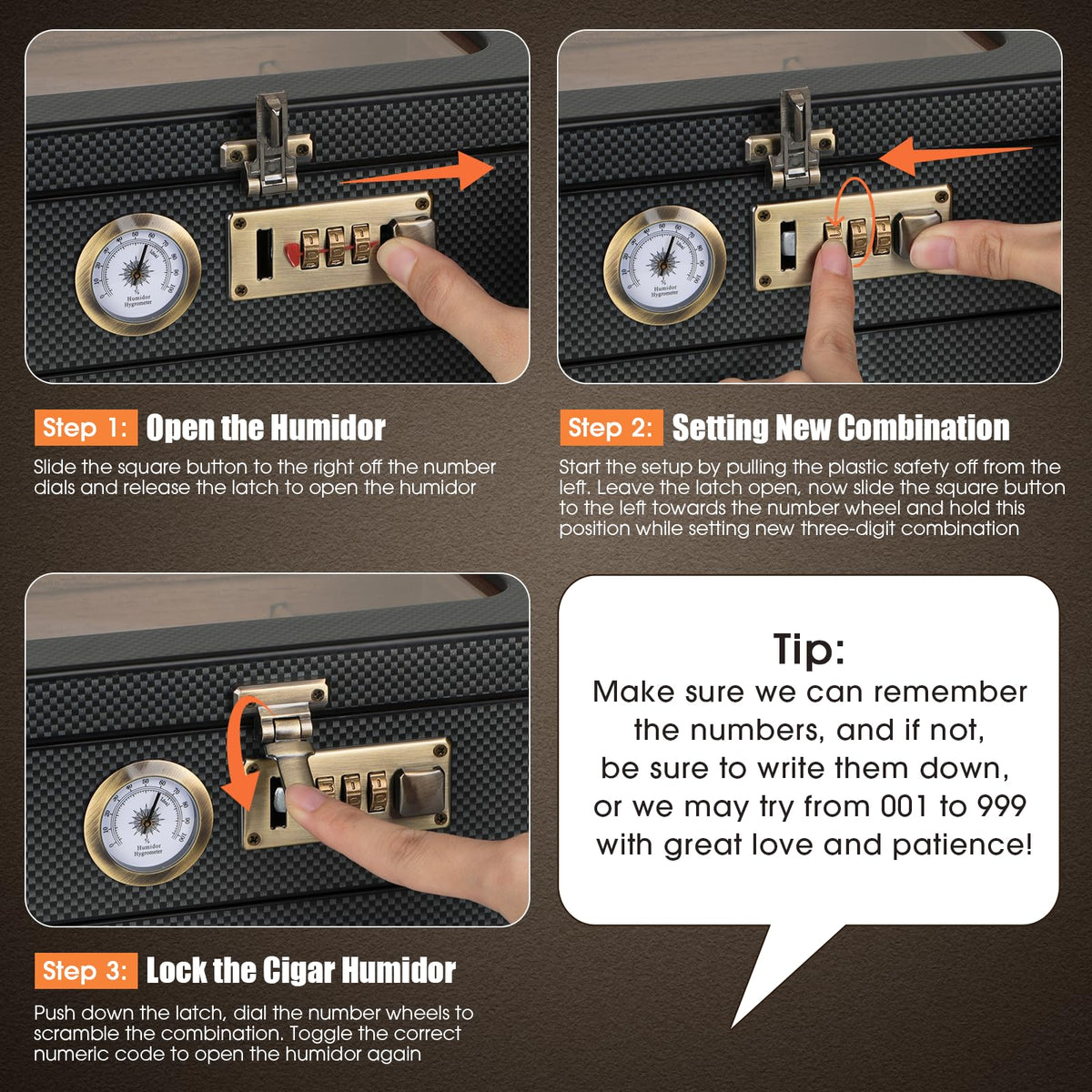 Humidor Hygrometer

Step 1: Open the Humidor

Slide the square button to the right off the number dials and release the latch to open the humidor

Humidor Hygrometer

Step 2: Setting New Combination

Start the setup by pulling the plastic safety off from the left. Leave the latch open, now slide the square button to the left towards the number wheel and hold this position while setting new three-digit combination

Humidor Hygrometer

Step 3: Lock the Cigar Humidor

Push down the latch, dial the number wheels to scramble the combination. Toggle the correct numeric code to open the humidor again

Tip:
Make sure we can remember the numbers, and if not, be sure to write them down, or we may try from 001 to 999 with great love and patience!